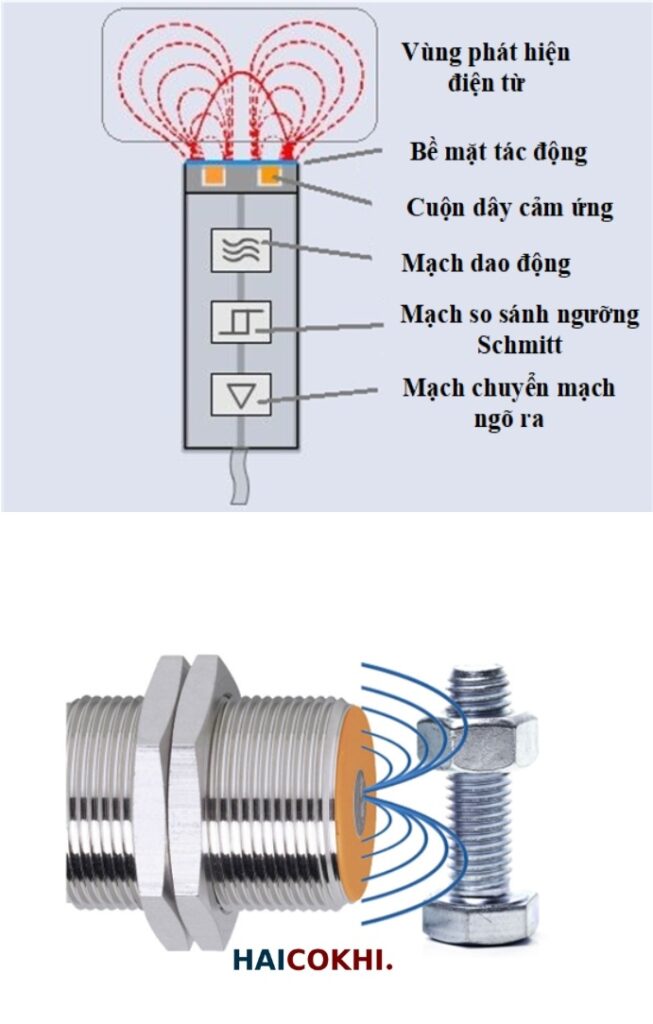 Vùng phát hiện điện từ

Bề mặt tác động

Cuộn dây cảm ứng

Mạch dao động

Mạch so sánh ngưỡng Schmitt

Mạch chuyển mạch ngõ ra

HAICOKHI.