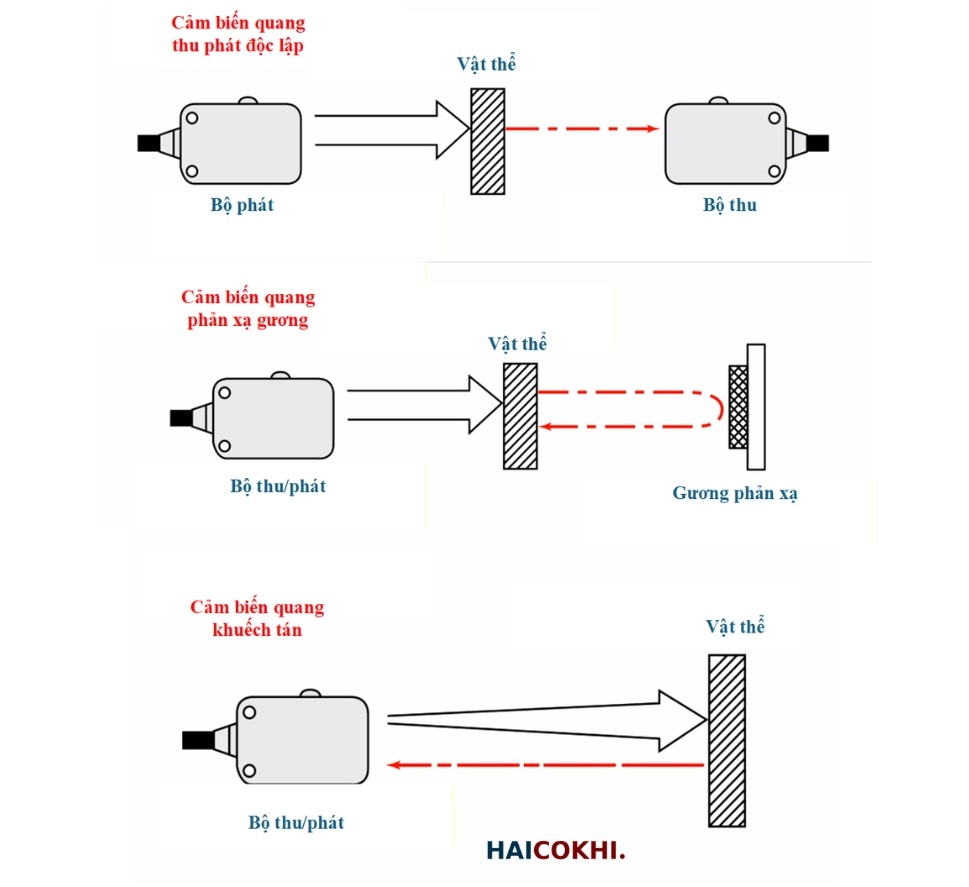 Cảm biến quang thu phát độc lập

Vật thể

Bộ phát

Bộ thu

Cảm biến quang phản xạ gương

Vật thể

Bộ thu/phát

Gương phản xạ

Cảm biến quang khuếch tán

Vật thể

Bộ thu/phát

HAICOKHI.